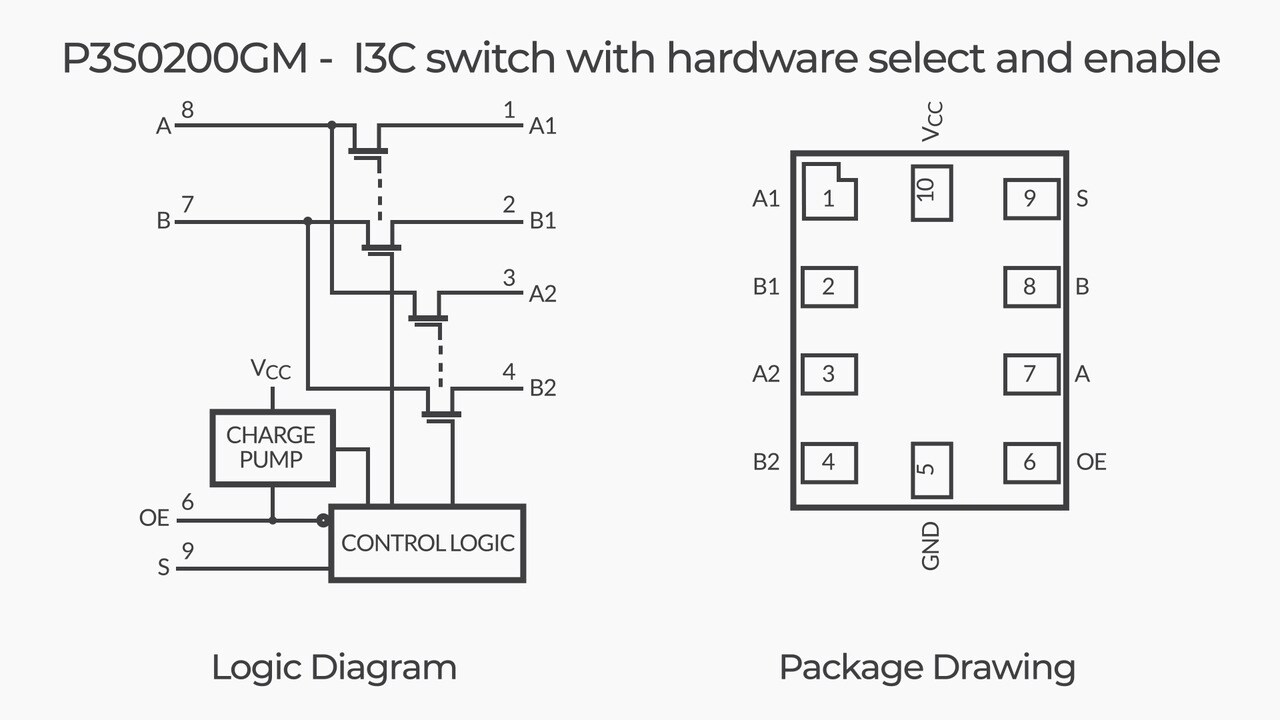 P3S0200GM - I3C switch with hardware select and enable

A 8
1 A1
B 7
2 B1
3 A2
4 B2
$V_{CC}$
CHARGE PUMP
OE 6
S 9
CONTROL LOGIC

Logic Diagram

$V_{CC}$
A1 1
10
9 S
B1 2
8 B
A2 3
7 A
B2 4
5
6 OE
GND

Package Drawing