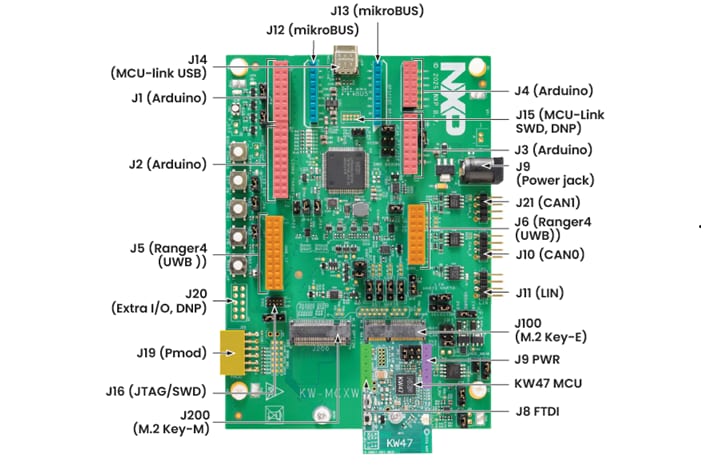 J13 (mikroBUS)
J12 (mikroBUS)
J14
(MCU-link USB)
J1 (Arduino)
J2 (Arduino)
J5 (Ranger4
(UWB ))
J20
(Extra I/O, DNP)
J19 (Pmod)
J16 (JTAG/SWD)
J200
(M.2 Key-M)
J4 (Arduino)
J15 (MCU-Link
SWD, DNP)
J3 (Arduino)
J9
(Power jack)
J21 (CAN1)
J6 (Ranger4
(UWB))
J10 (CAN0)
J11 (LIN)
J100
(M.2 Key-E)
J9 PWR
KW47 MCU
J8 FTDI
NXP
KW-MCXW
KW47