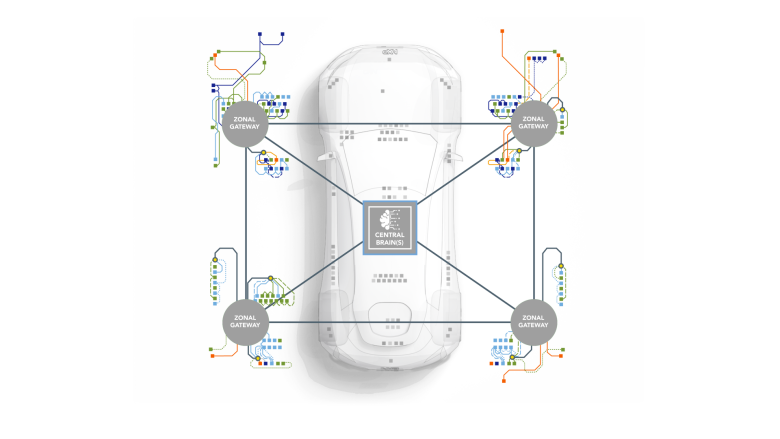 ZONAL GATEWAY

ZONAL GATEWAY

CENTRAL BRAIN(S)

ZONAL GATEWAY

ZONAL GATEWAY