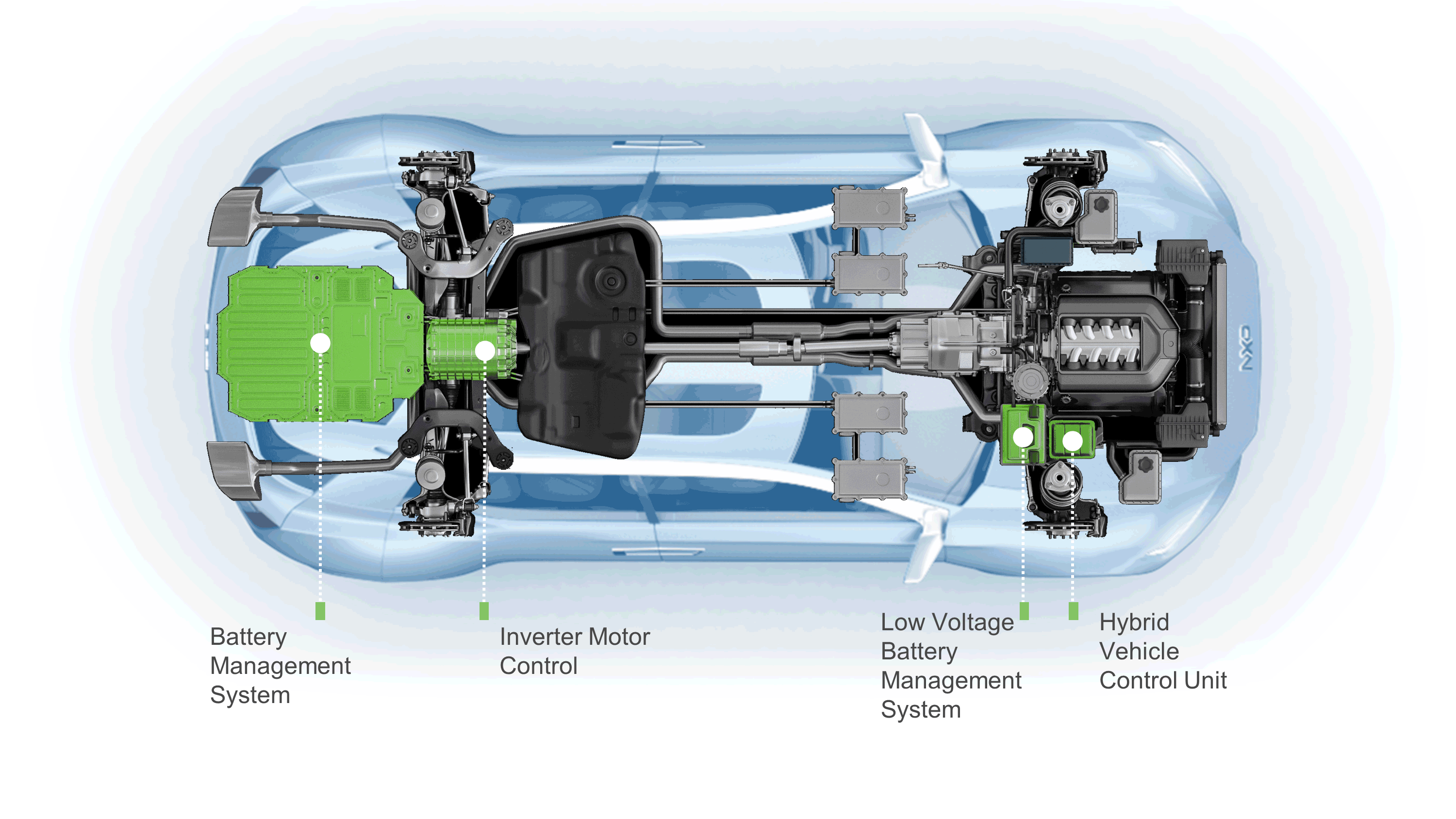 NXP

Battery Management System

Inverter Motor Control

Low Voltage Battery Management System

Hybrid Vehicle Control Unit