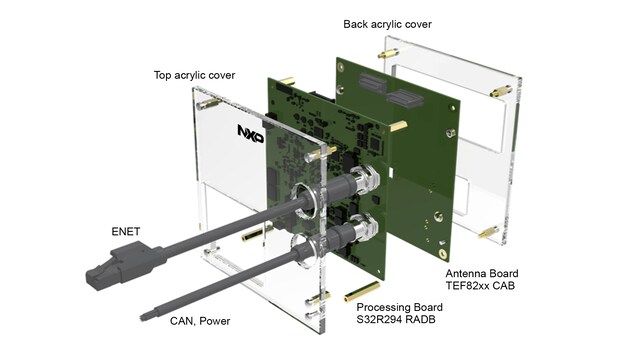 Back acrylic cover

Top acrylic cover

NXP

ENET

Antenna Board
TEF82xx CAB

Processing Board
S32R294 RADB

CAN, Power