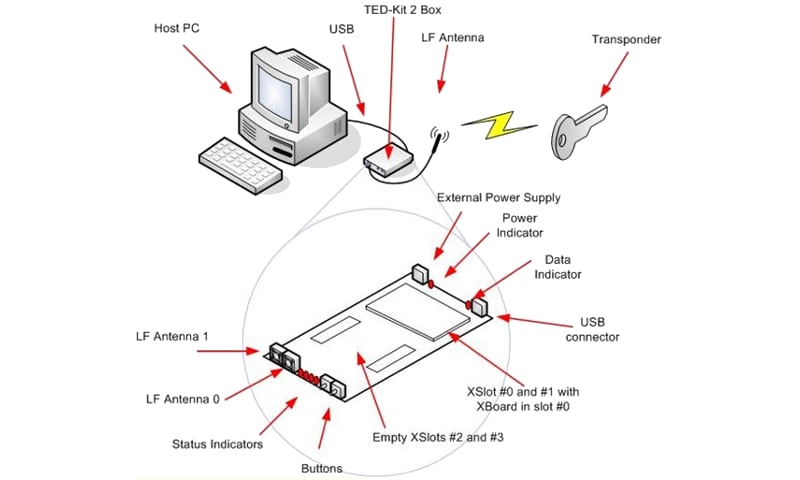 TED-Kit 2 Box

Host PC

USB

LF Antenna

Transponder

External Power Supply

Power Indicator

Data Indicator

USB connector

LF Antenna 1

LF Antenna 0

XSlot #0 and #1 with XBoard in slot #0

Status Indicators

Empty XSlots #2 and #3

Buttons