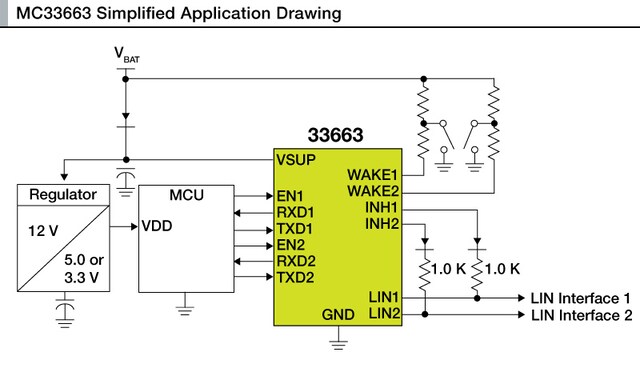 MC33663 Simplified Application Drawing

$V_{BAT}$

33663

Regulator

12 V

5.0 or 3.3 V

MCU

VDD

VSUP

EN1

RXD1

TXD1

EN2

RXD2

TXD2

WAKE1

WAKE2

INH1

INH2

LIN1

LIN2

GND

1.0 K

1.0 K

LIN Interface 1

LIN Interface 2